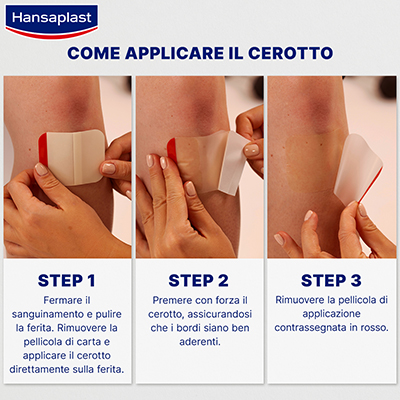 Hansaplast

COME APPLICARE IL CEROTTO

STEP 1

Fermare il sanguinamento e pulire la ferita. Rimuovere la pellicola di carta e applicare il cerotto direttamente sulla ferita.

STEP 2

Premere con forza il cerotto, assicurandosi che i bordi siano ben aderenti.

STEP 3

Rimuovere la pellicola di applicazione contrassegnata in rosso.